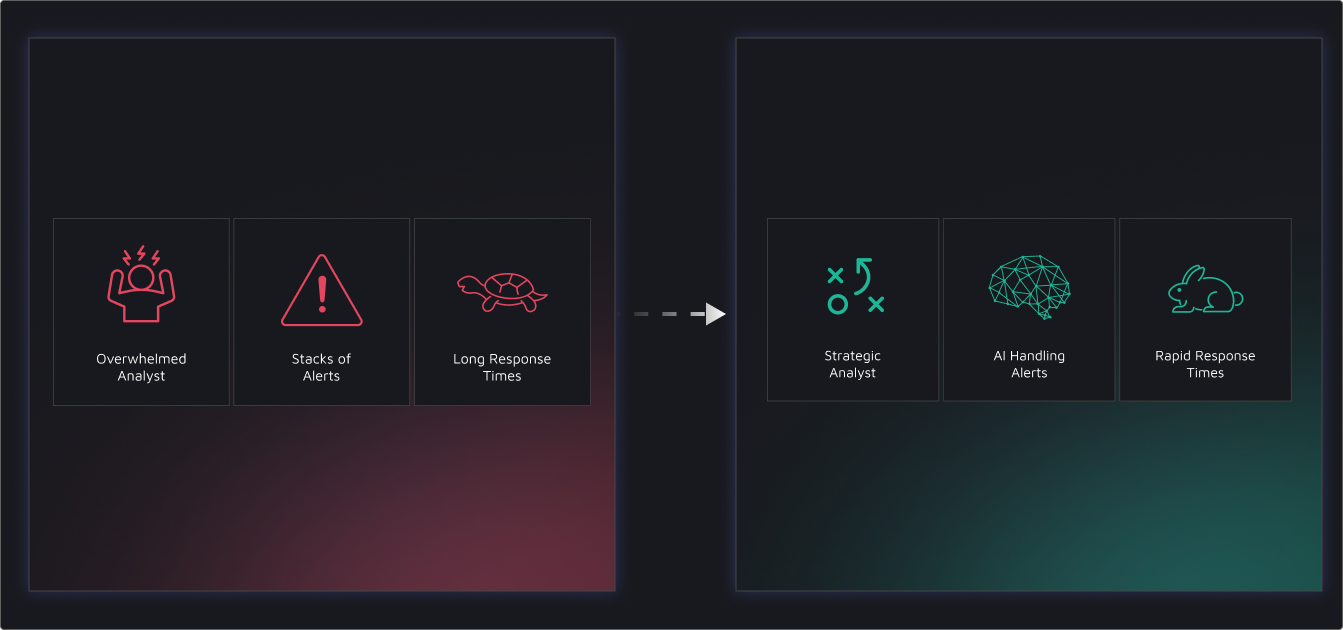 Overwhelmed Analyst

Stacks of Alerts

Long Response Times

Strategic Analyst

AI Handling Alerts

Rapid Response Times